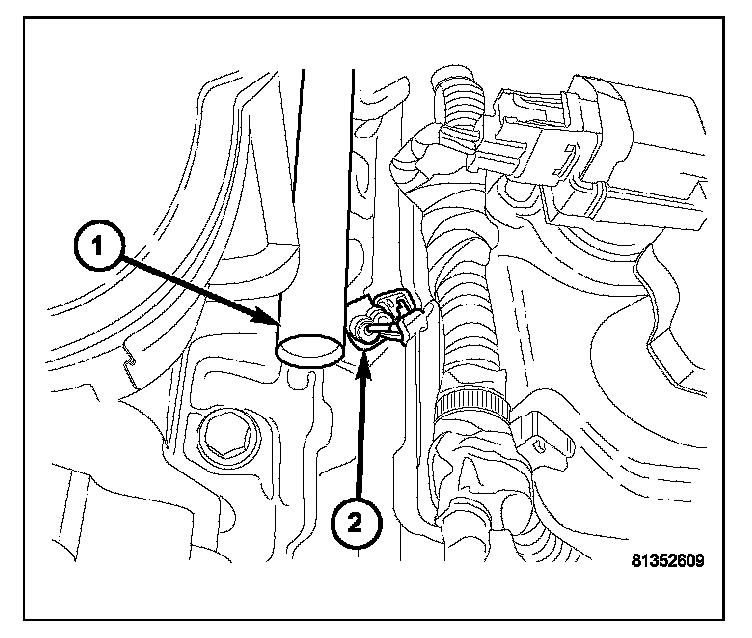 1
2
81352609