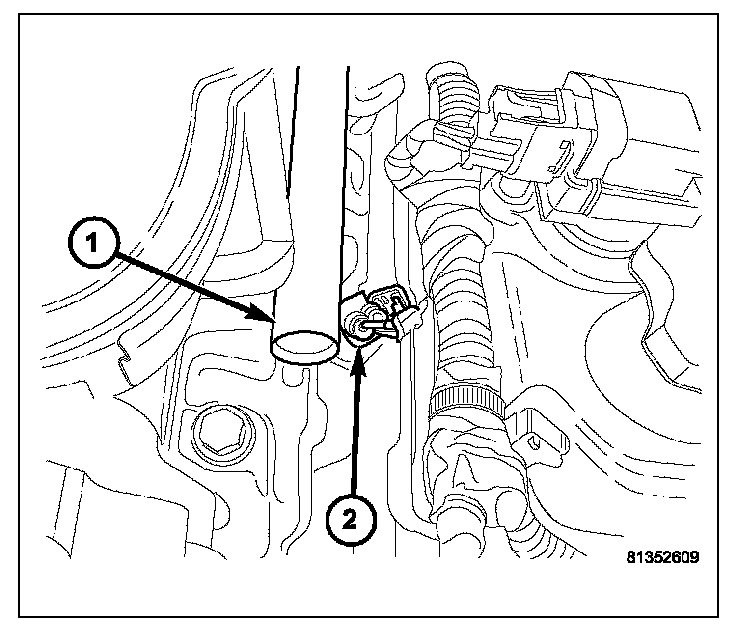 1

2

81352609