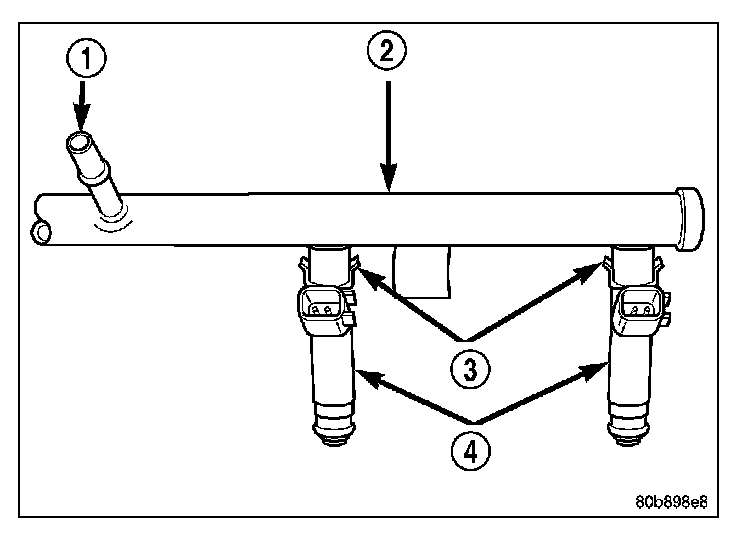 1
2
3
4
80b898e8