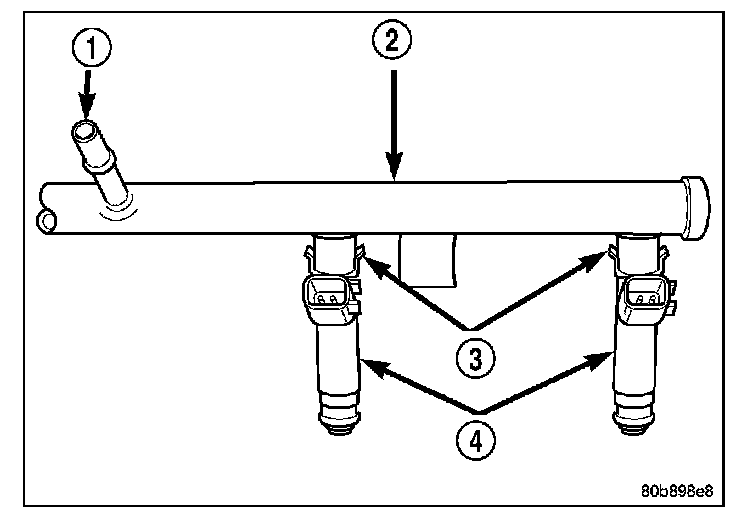 1
2
3
4
80b898e8