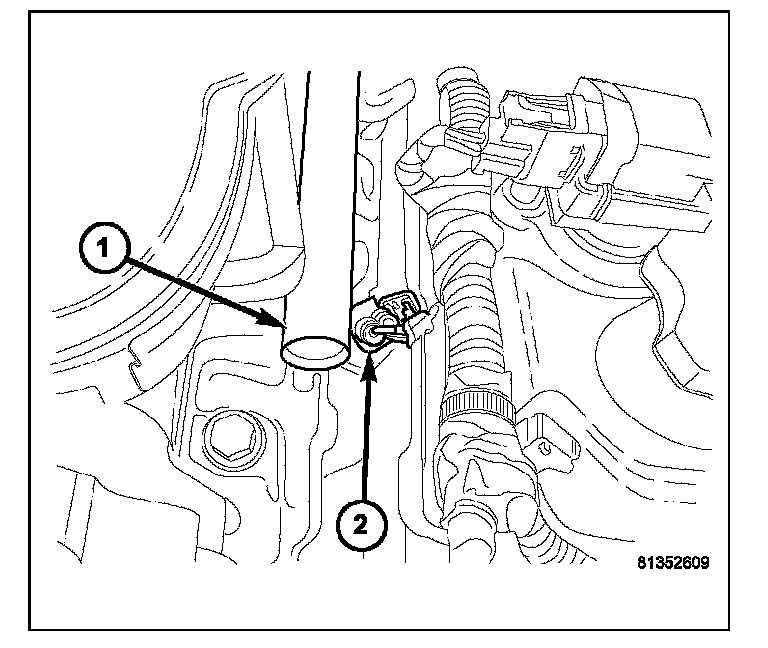 1

2

81352609