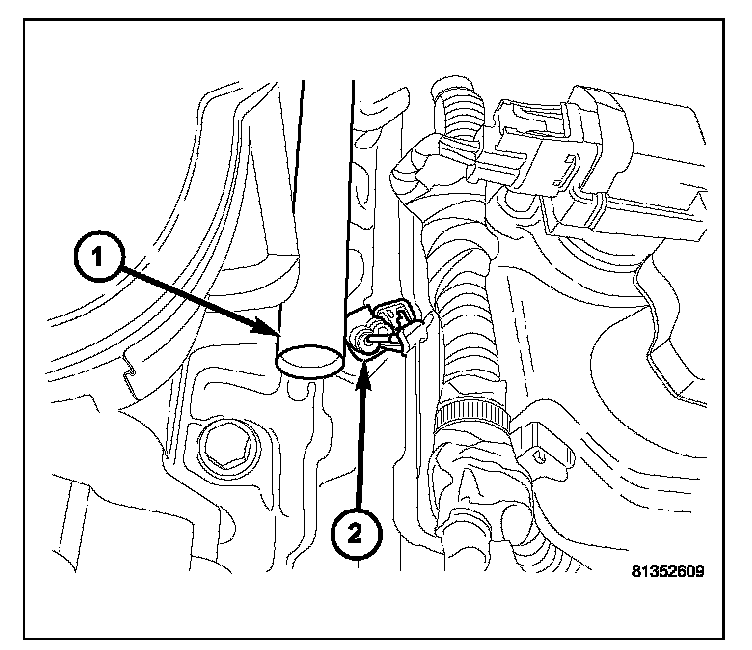 1
2
81352609