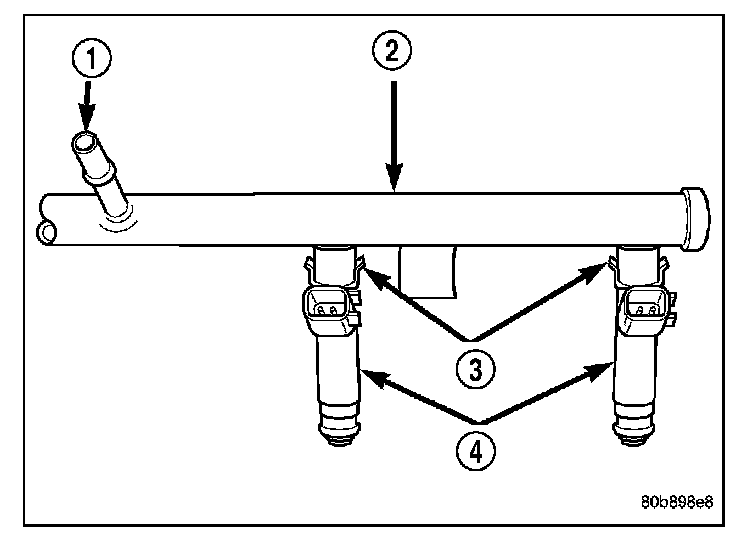 1
2
3
4
80b898e8