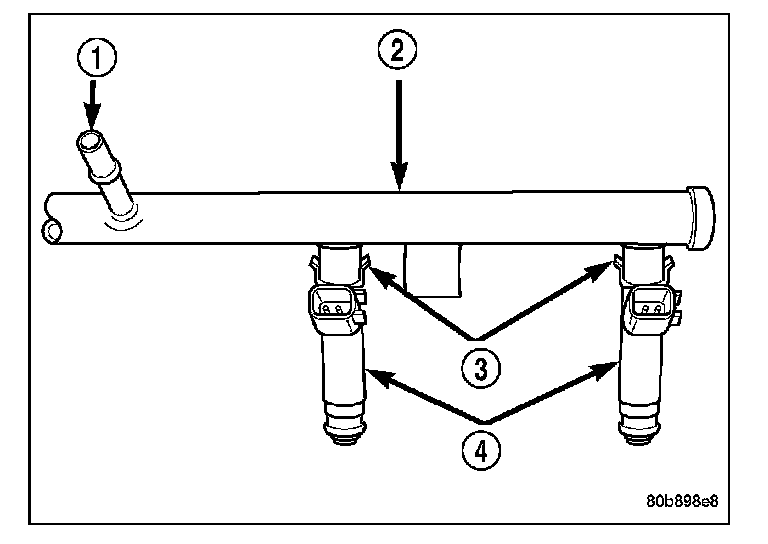 1
2
3
4
80b898e8