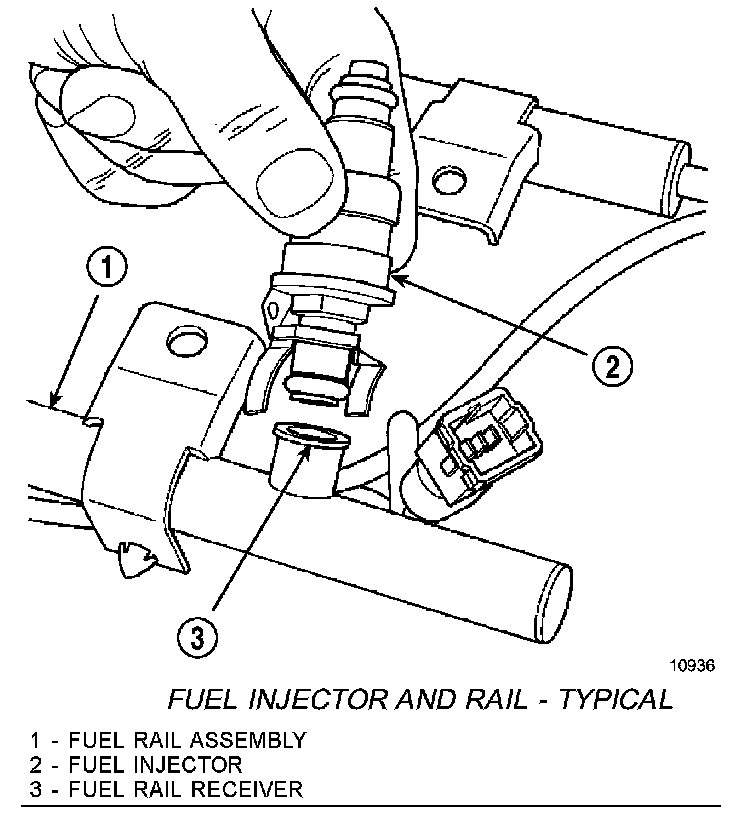 1

2

3

10936

FUEL INJECTOR AND RAIL - TYPICAL

1 - FUEL RAIL ASSEMBLY
2 - FUEL INJECTOR
3 - FUEL RAIL RECEIVER