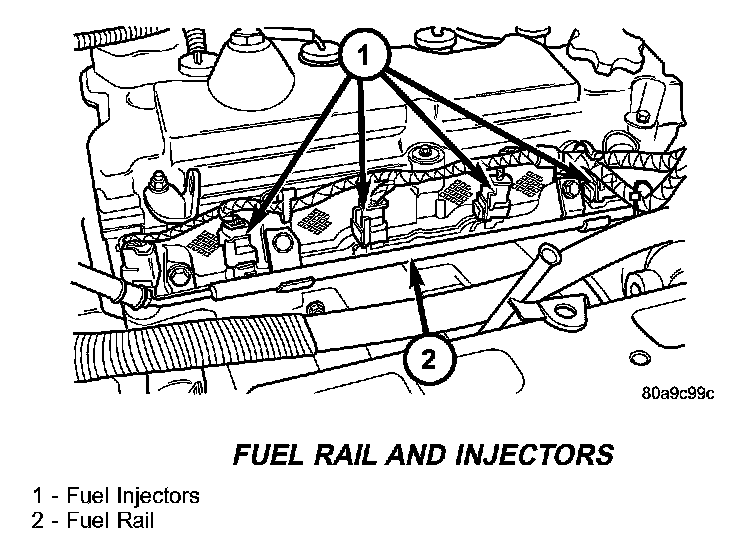 1

2

80a9c99c

FUEL RAIL AND INJECTORS

1 - Fuel Injectors
2 - Fuel Rail