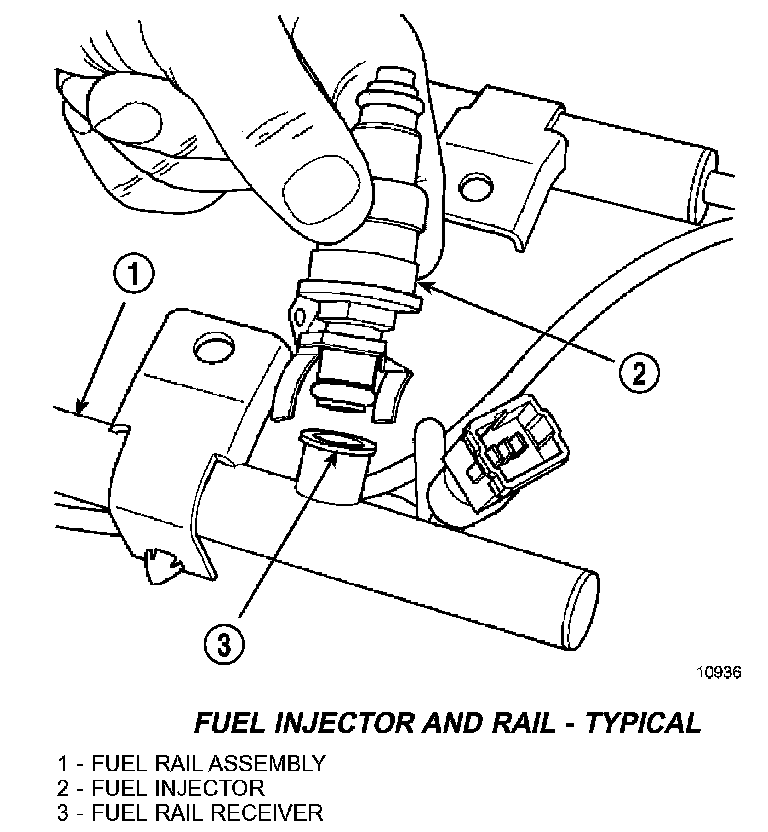 1

2

3

10936

FUEL INJECTOR AND RAIL - TYPICAL

1 - FUEL RAIL ASSEMBLY
2 - FUEL INJECTOR
3 - FUEL RAIL RECEIVER