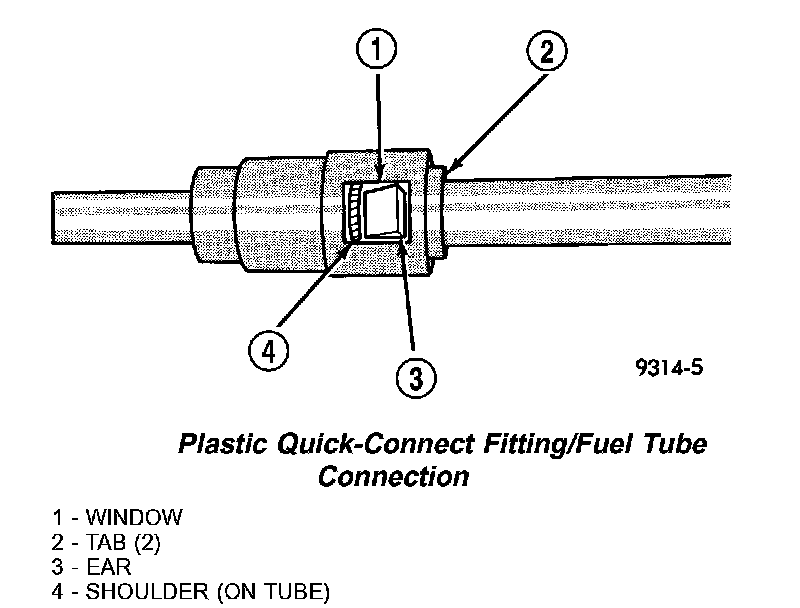 1
2
4
3
9314-5

Plastic Quick-Connect Fitting/Fuel Tube Connection

1 - WINDOW
2 - TAB (2)
3 - EAR
4 - SHOULDER (ON TUBE)