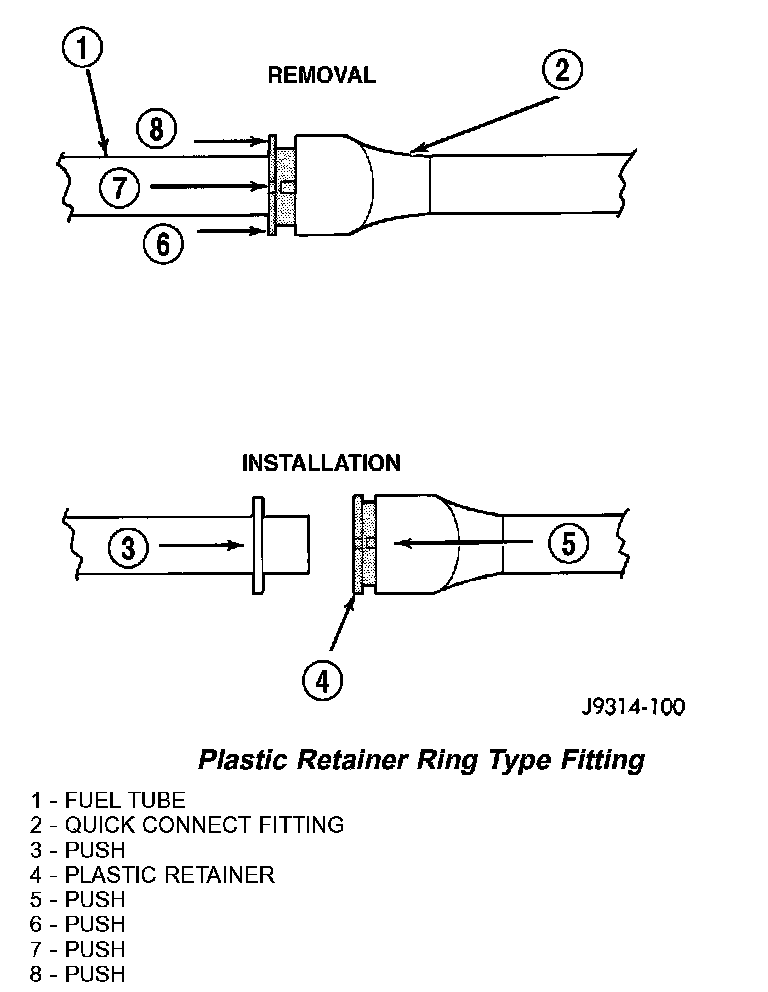 1
REMOVAL
2
8
7
6

INSTALLATION
3
5
4
J9314-100

Plastic Retainer Ring Type Fitting

1 - FUEL TUBE
2 - QUICK CONNECT FITTING
3 - PUSH
4 - PLASTIC RETAINER
5 - PUSH
6 - PUSH
7 - PUSH
8 - PUSH