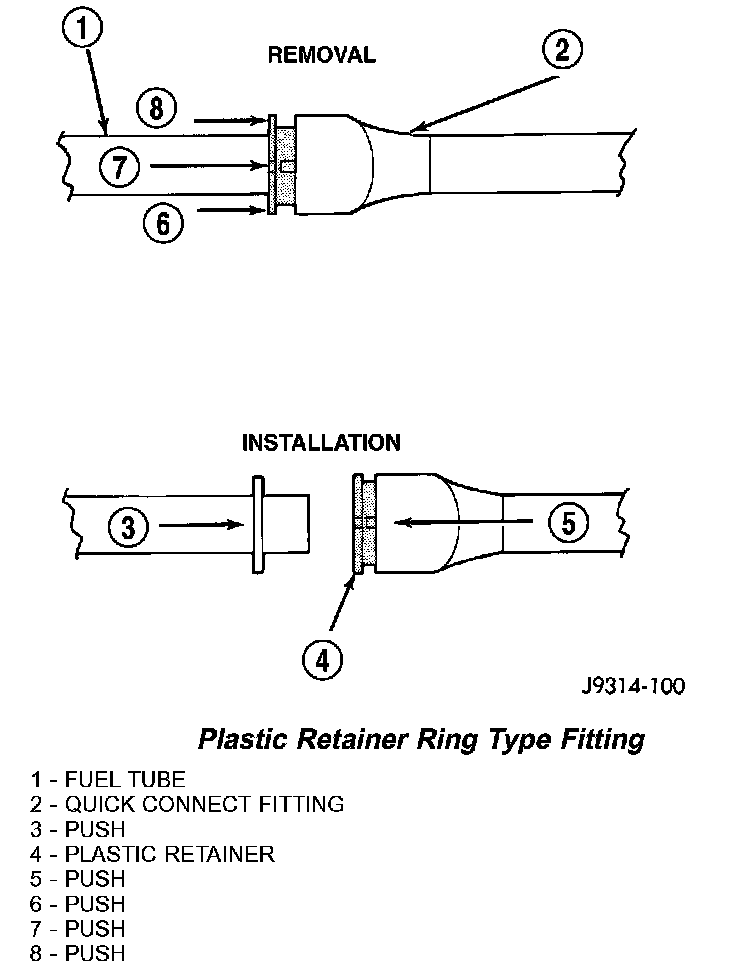 1

REMOVAL

2

8

7

6

INSTALLATION

3

5

4

J9314-100

Plastic Retainer Ring Type Fitting

1 - FUEL TUBE
2 - QUICK CONNECT FITTING
3 - PUSH
4 - PLASTIC RETAINER
5 - PUSH
6 - PUSH
7 - PUSH
8 - PUSH