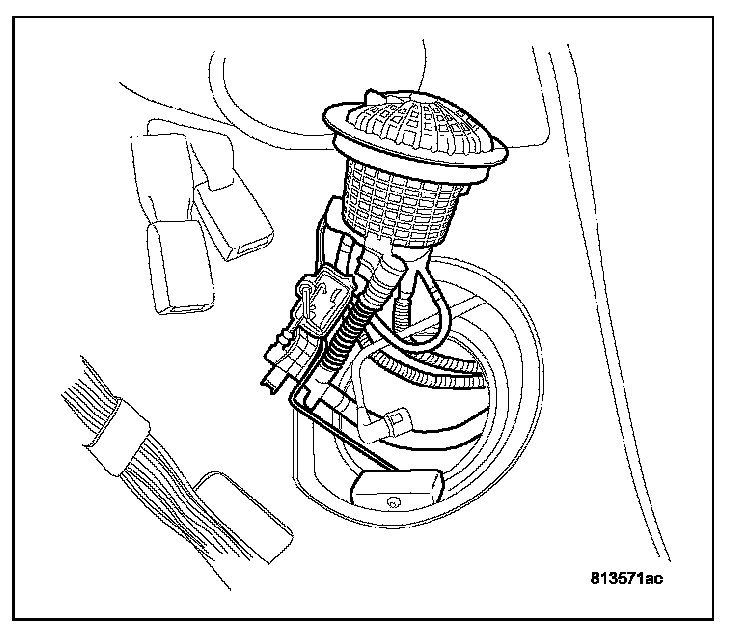 813571ac