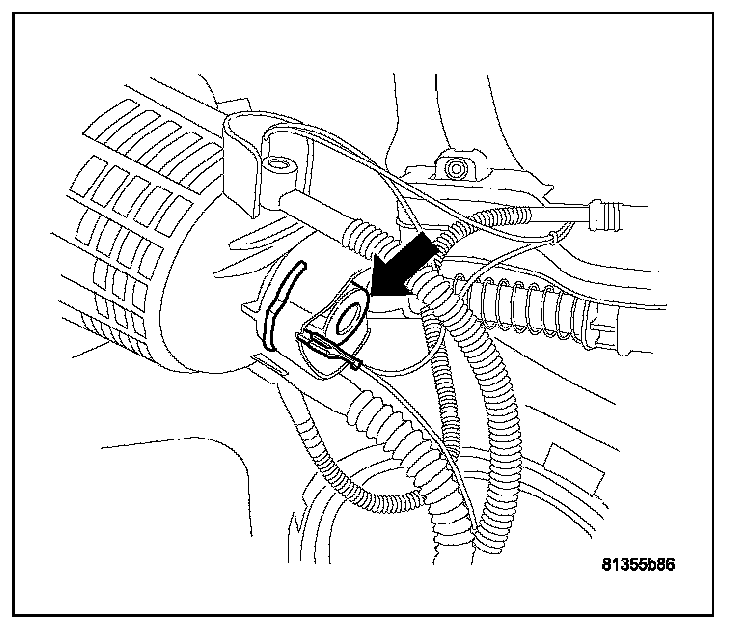 81355b86