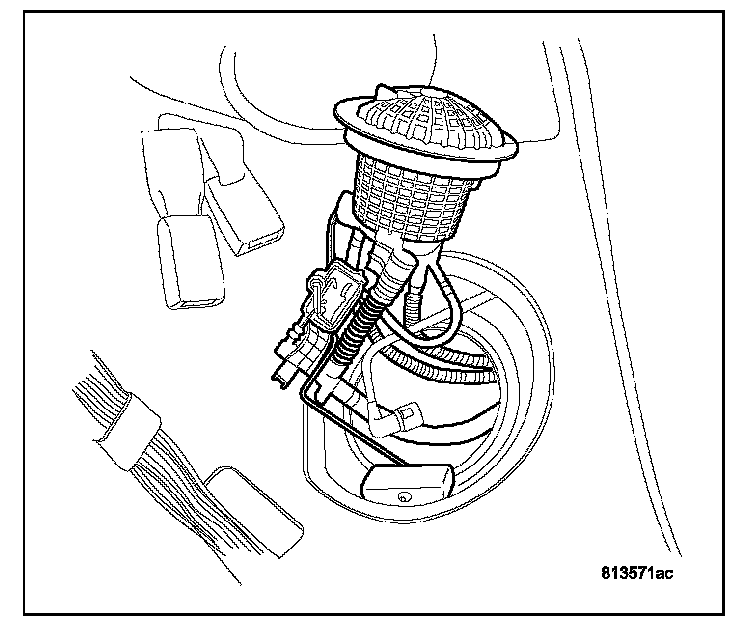 813571ac