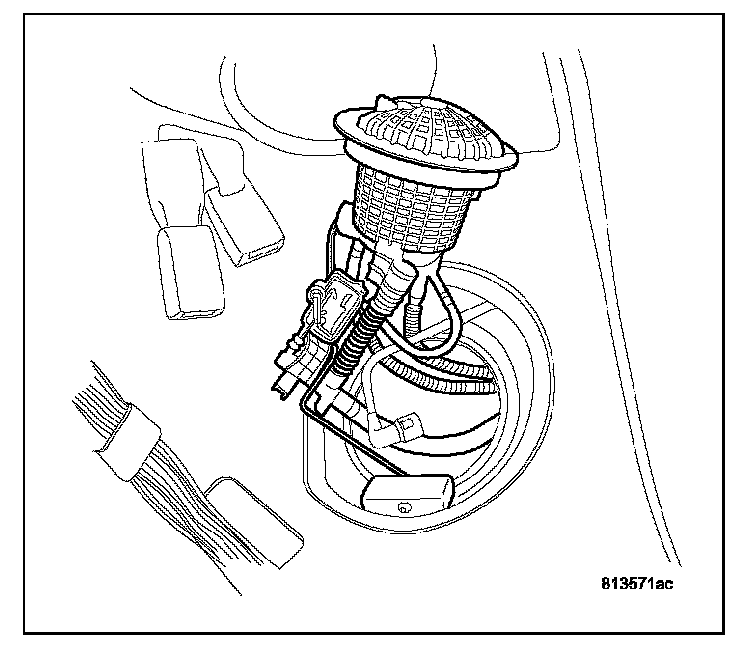 813571ac