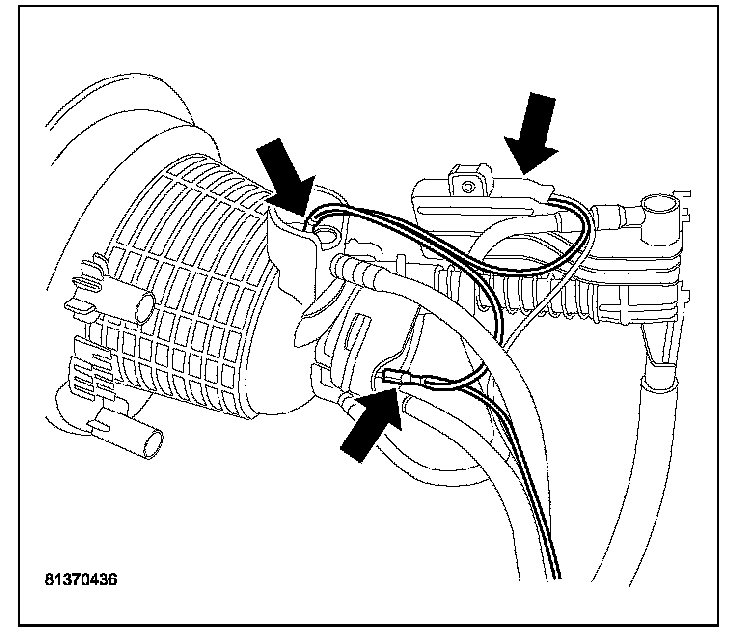 81370436