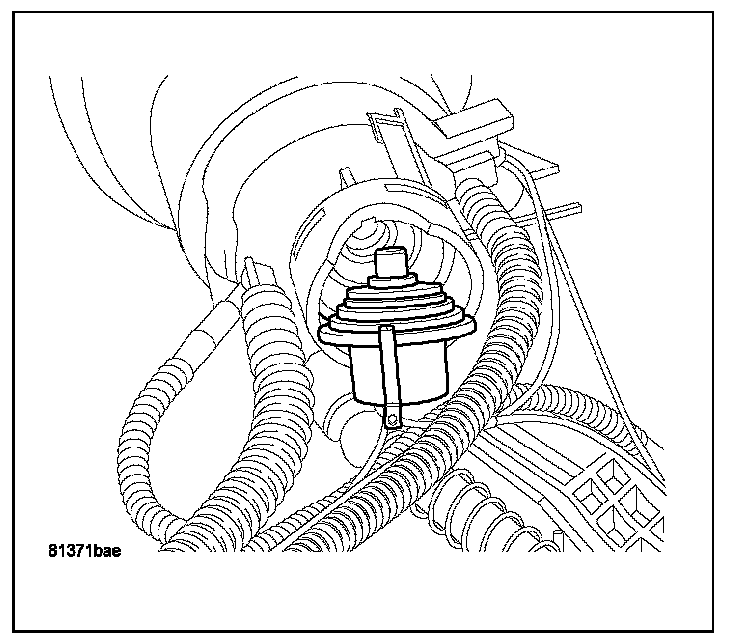 81371bae