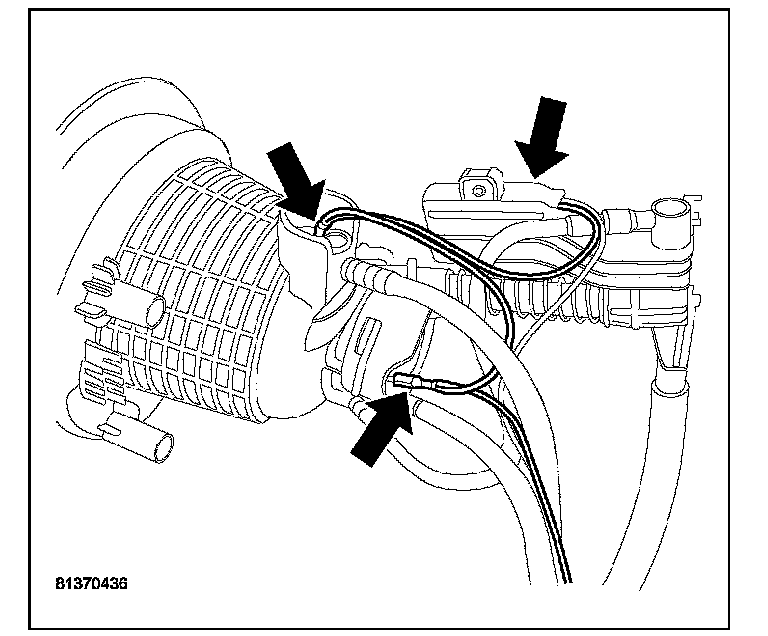 81370436