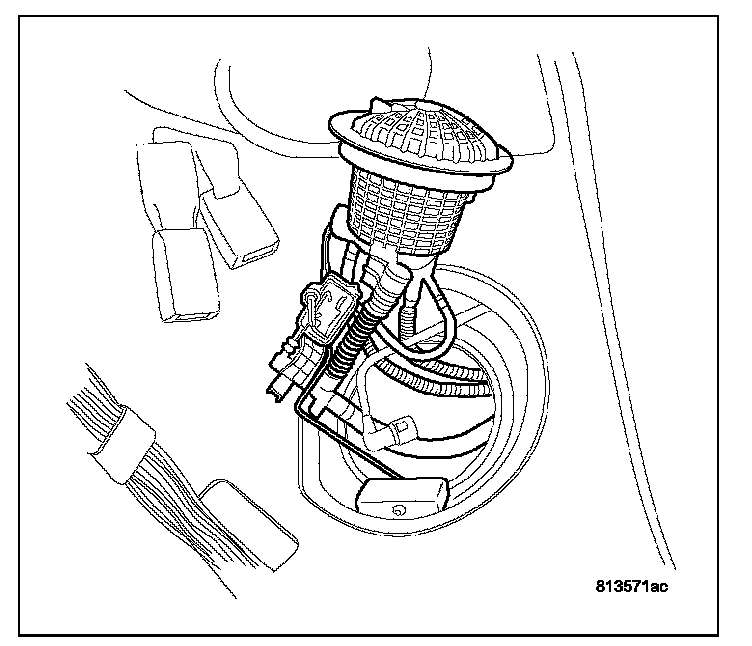 813571ac