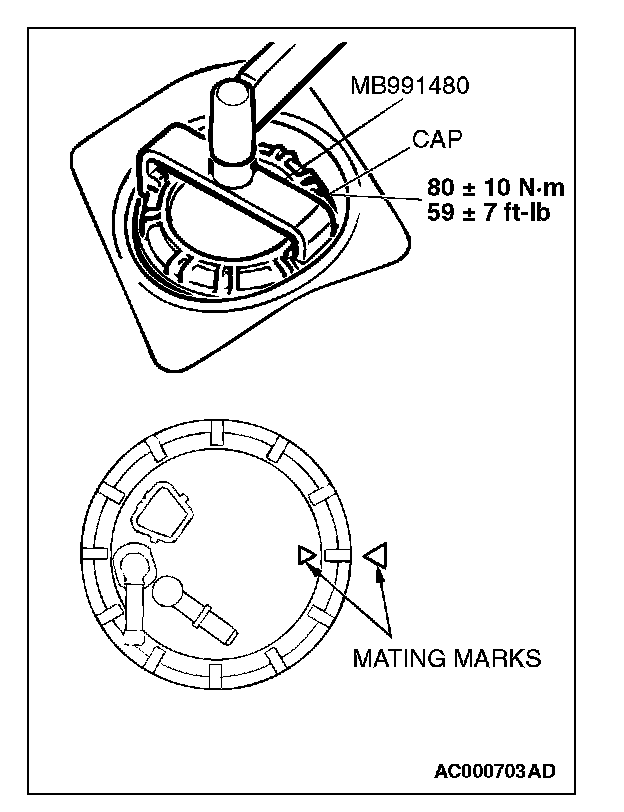 MB991480
CAP
80 ± 10 N·m
59 ± 7 ft-lb

MATING MARKS

AC000703 AD