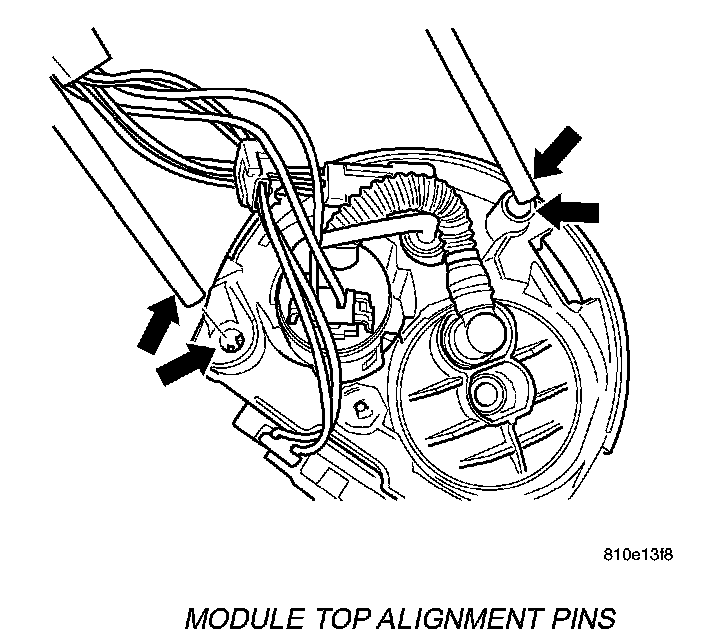 810e13f8

MODULE TOP ALIGNMENT PINS