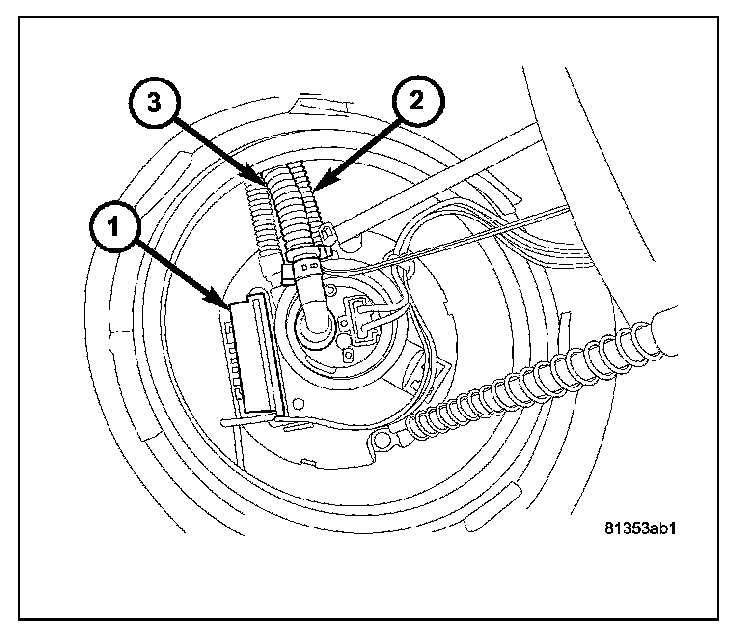 3
2
1
81353ab1