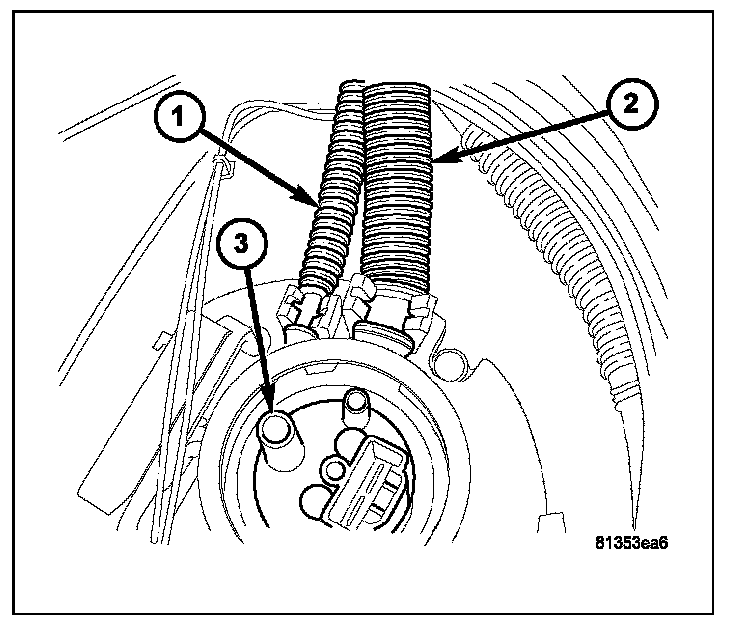 1
2
3
81353ea6