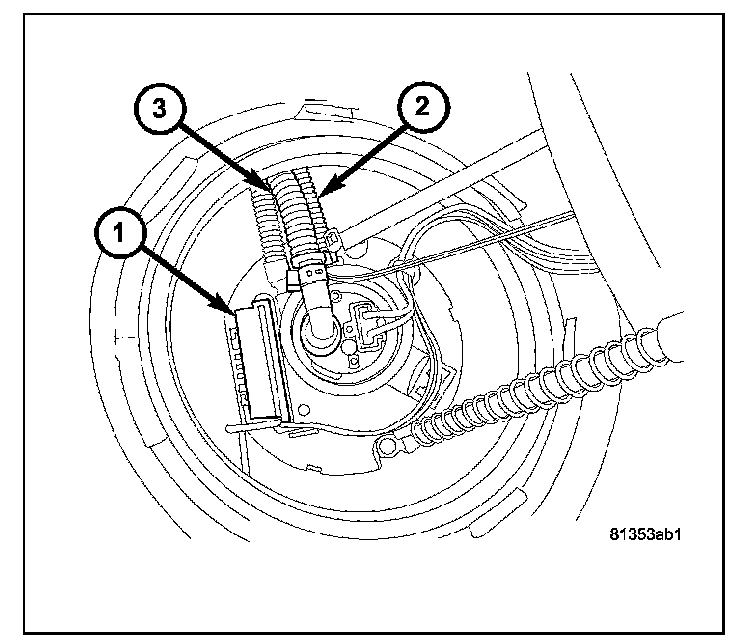 3
2
1
81353ab1