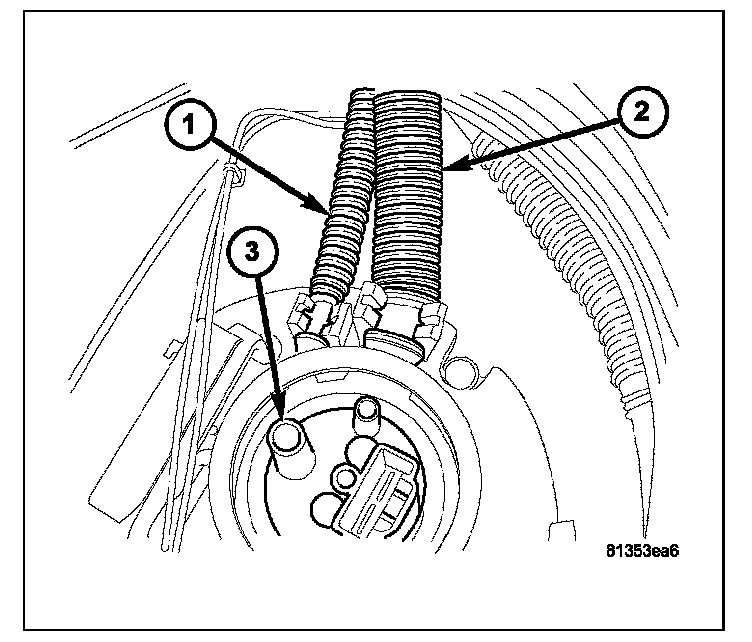 1
2
3
81353ea6