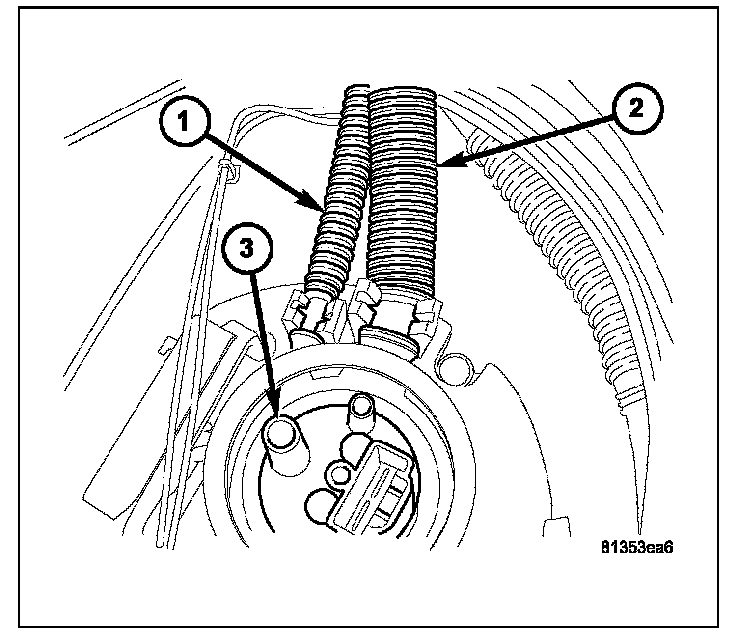 1
2
3
81353ea6