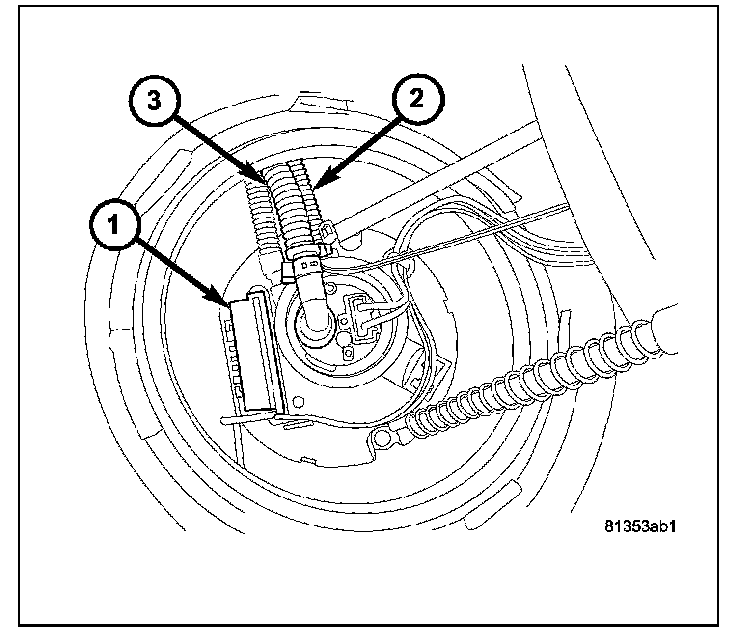 3
2
1
81353ab1