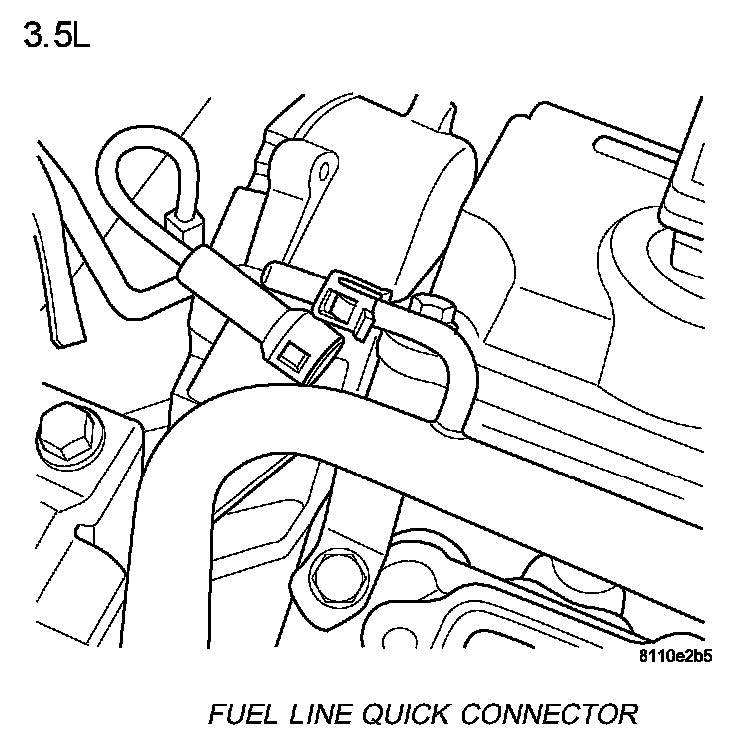 3.5L

8110e2b5

FUEL LINE QUICK CONNECTOR