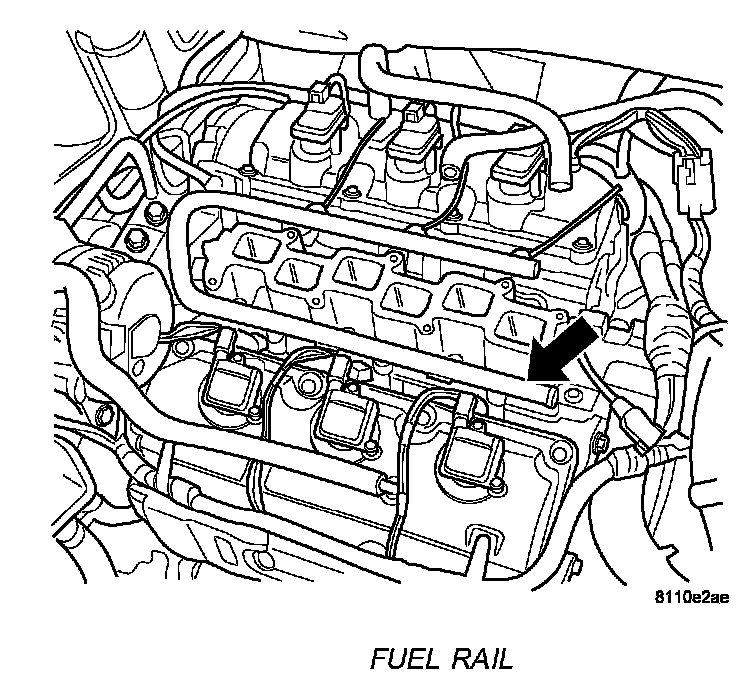 8110e2ae

FUEL RAIL