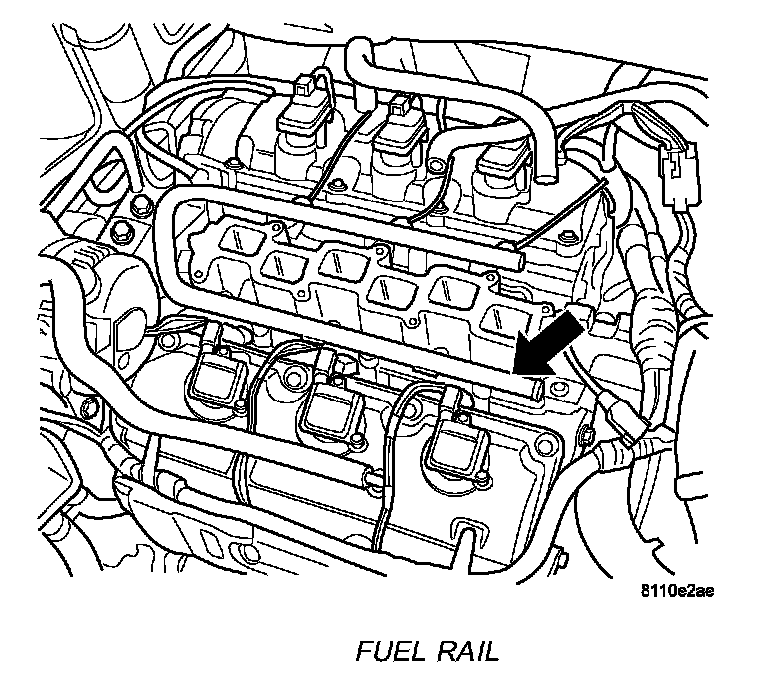 8110e2ae

FUEL RAIL