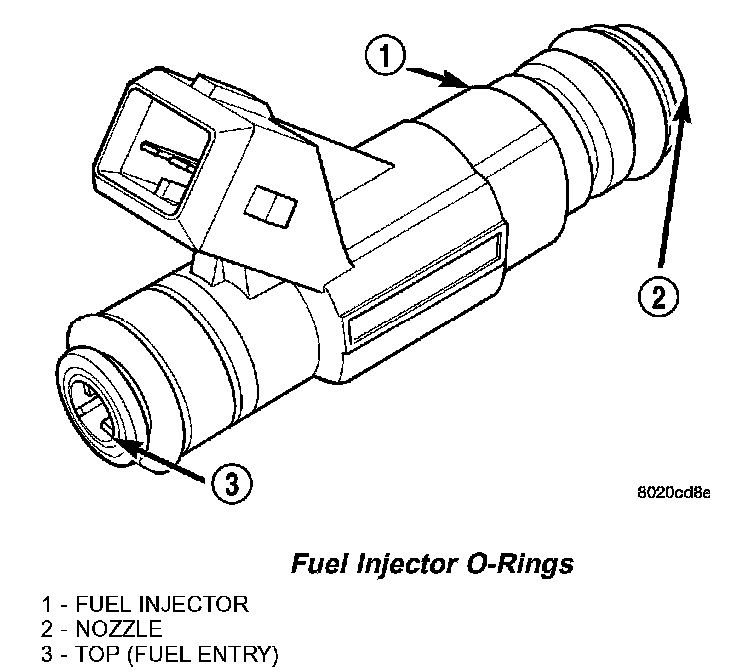 1

2

3

8020cd8e

Fuel Injector O-Rings

1 - FUEL INJECTOR
2 - NOZZLE
3 - TOP (FUEL ENTRY)