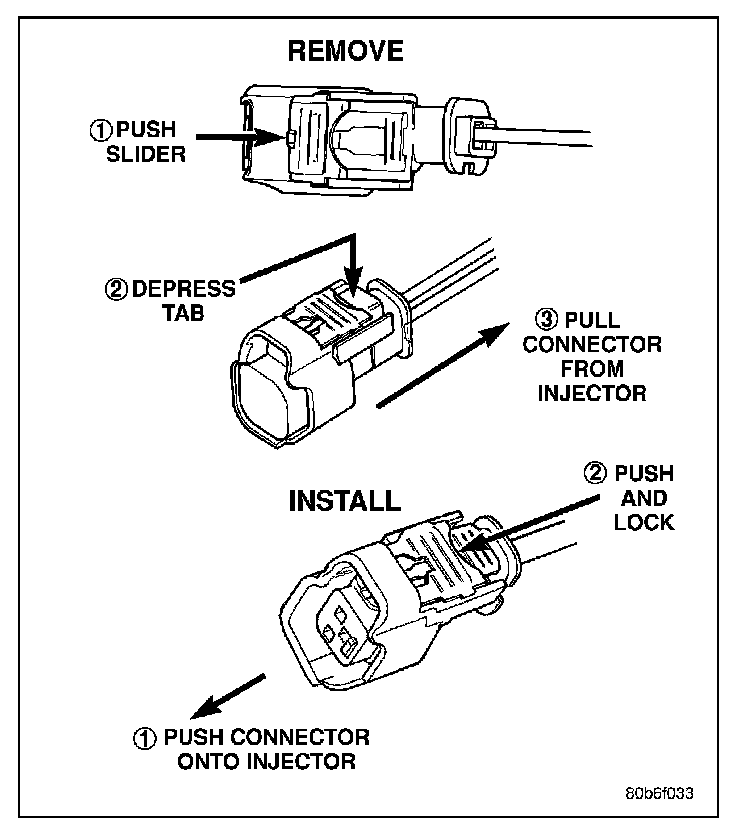 REMOVE

① PUSH SLIDER

② DEPRESS TAB

③ PULL CONNECTOR FROM INJECTOR

INSTALL

② PUSH AND LOCK

① PUSH CONNECTOR ONTO INJECTOR

80b6f033