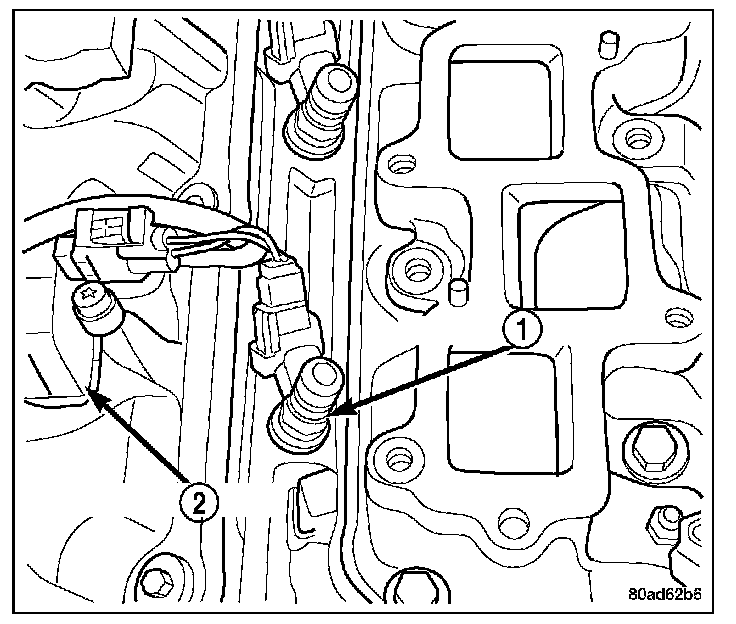 1

2

80ad62b6