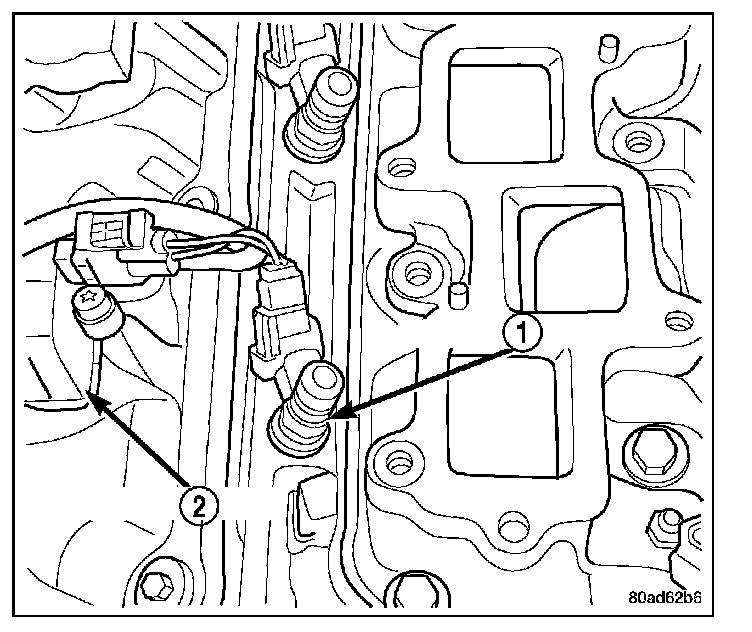 1

2

80ad62b6