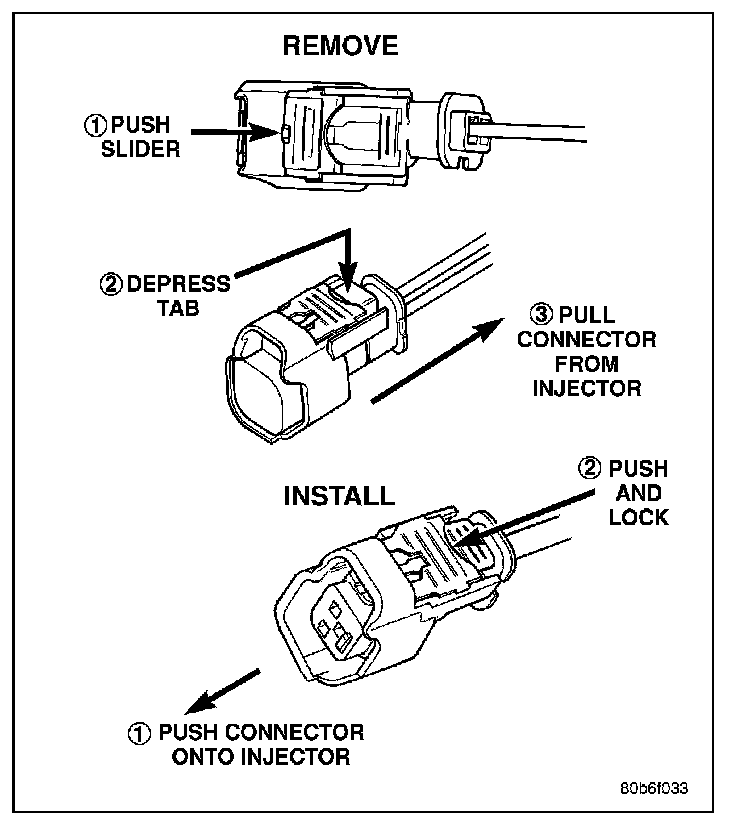 REMOVE

① PUSH SLIDER

② DEPRESS TAB

③ PULL CONNECTOR FROM INJECTOR

INSTALL

② PUSH AND LOCK

① PUSH CONNECTOR ONTO INJECTOR

80b6f033