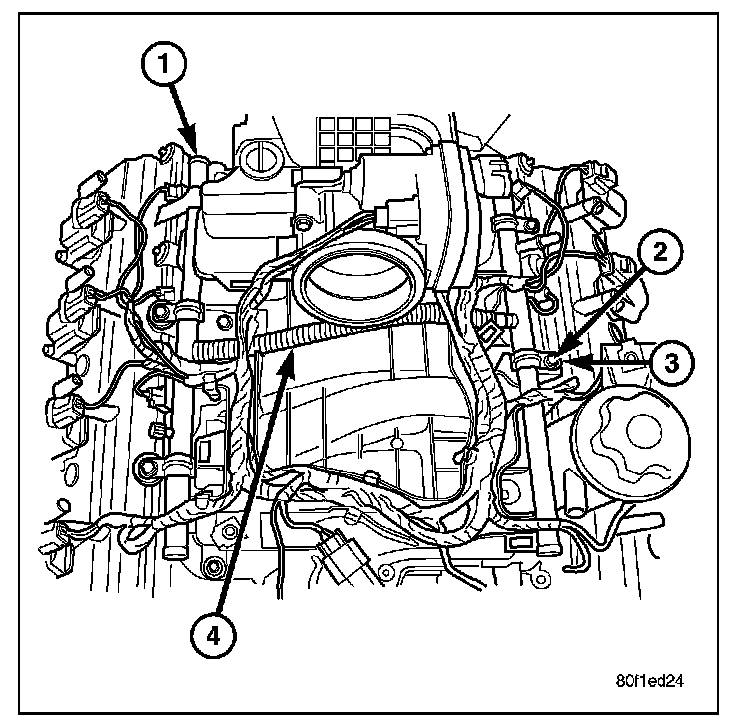 1
2
3
4
80f1ed24