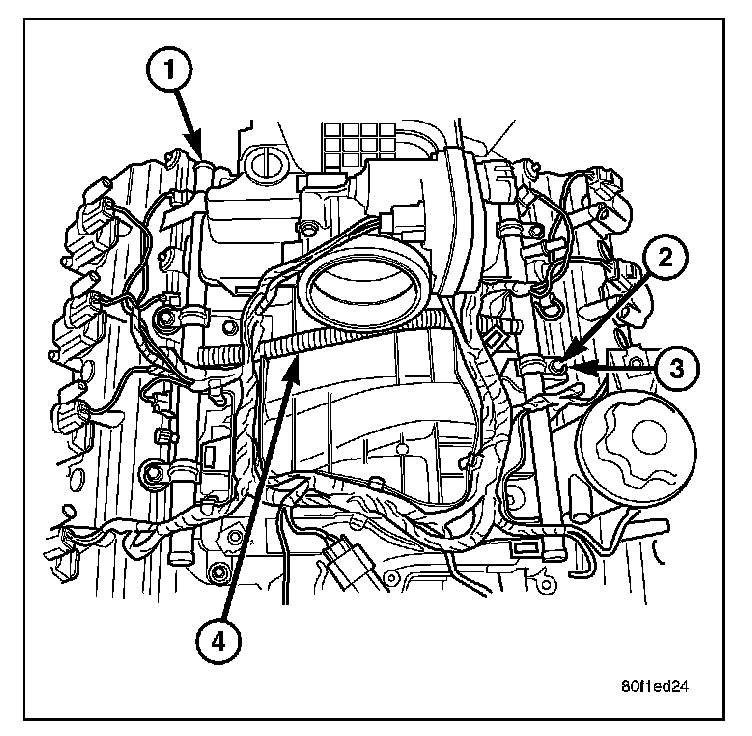 1
2
3
4
80f1ed24