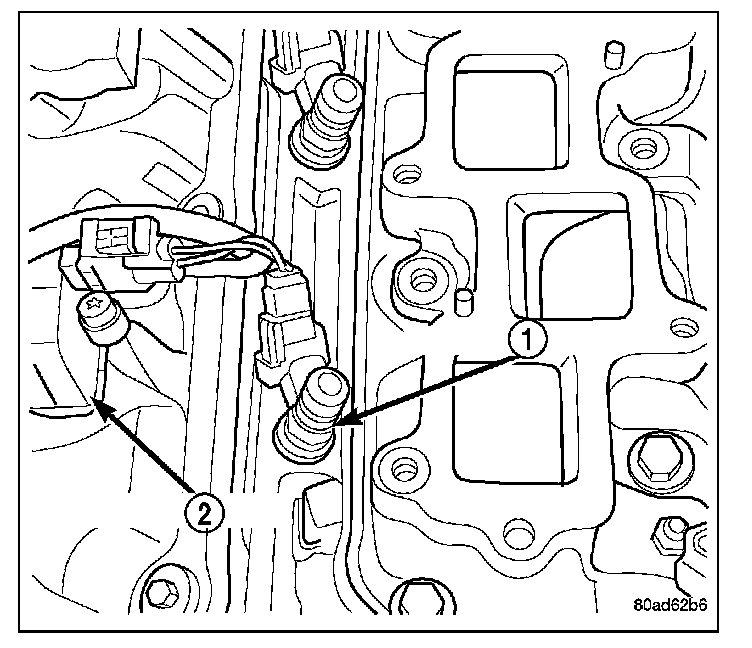 1
2
80ad62b6