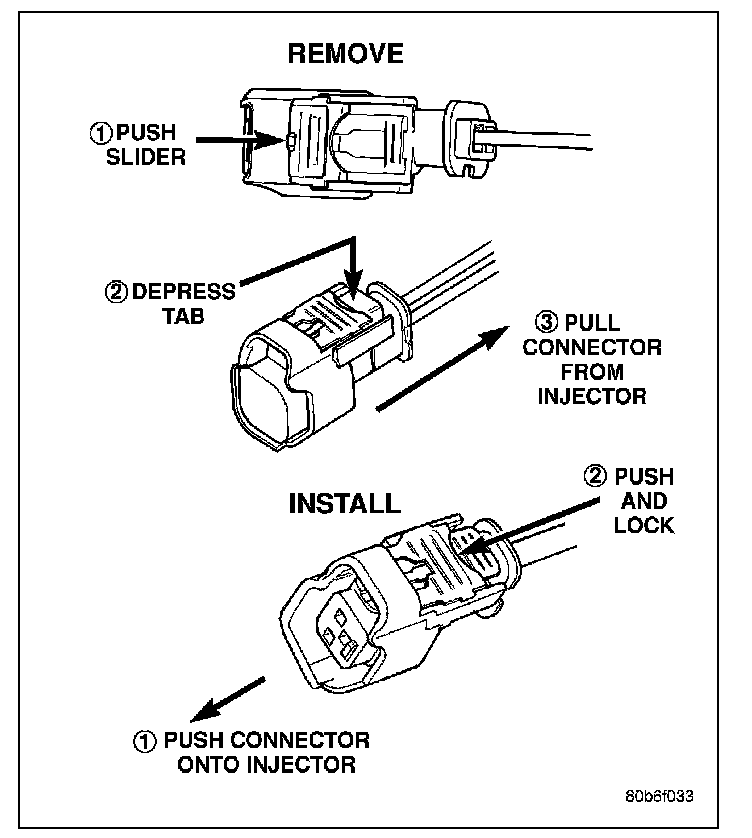 REMOVE

① PUSH SLIDER

② DEPRESS TAB

③ PULL CONNECTOR FROM INJECTOR

INSTALL

② PUSH AND LOCK

① PUSH CONNECTOR ONTO INJECTOR

80b6f033