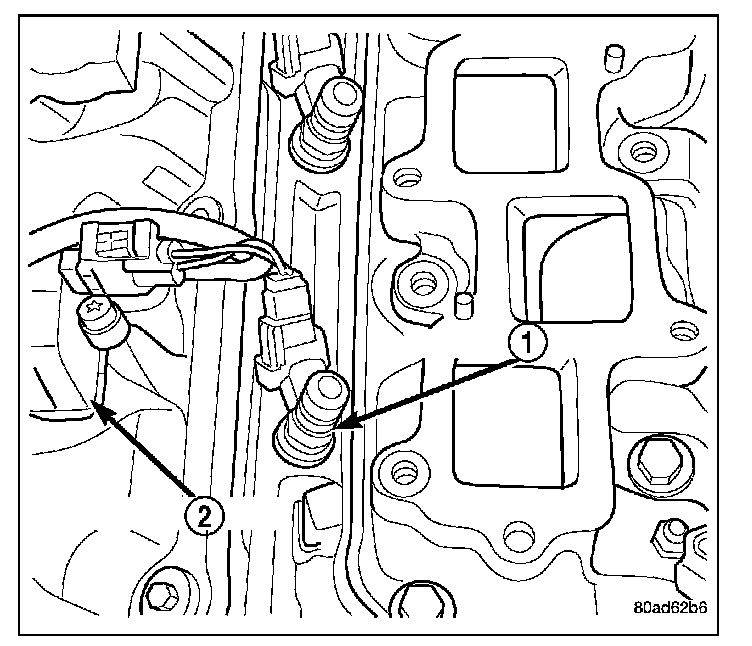 1
2
80ad62b6