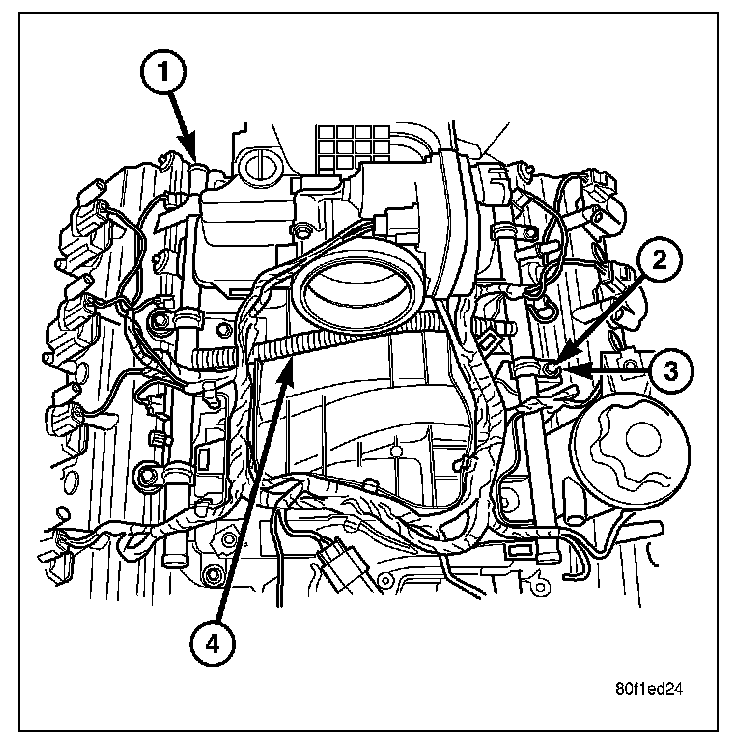 1
2
3
4
80f1ed24