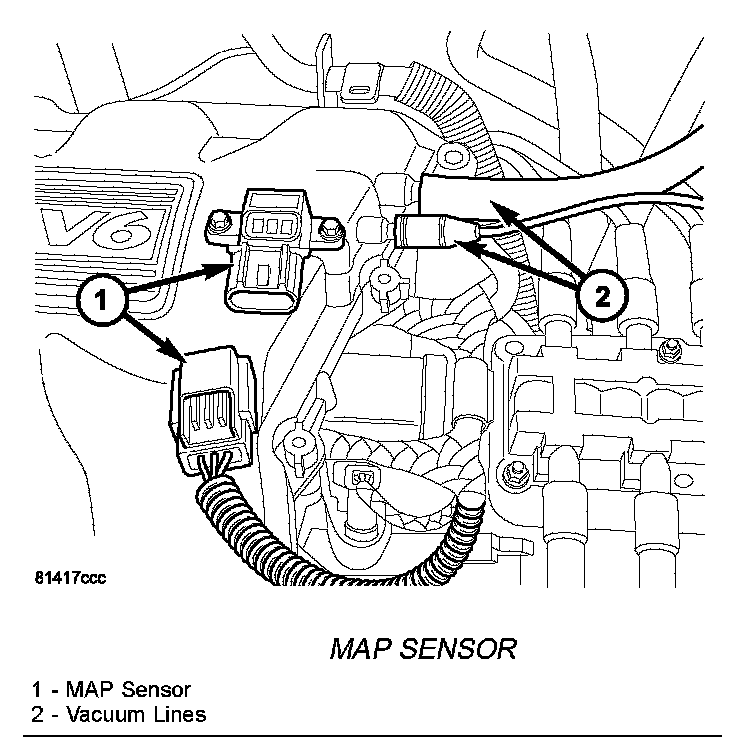 V6

1

2

81417ccc

MAP SENSOR

1 - MAP Sensor
2 - Vacuum Lines