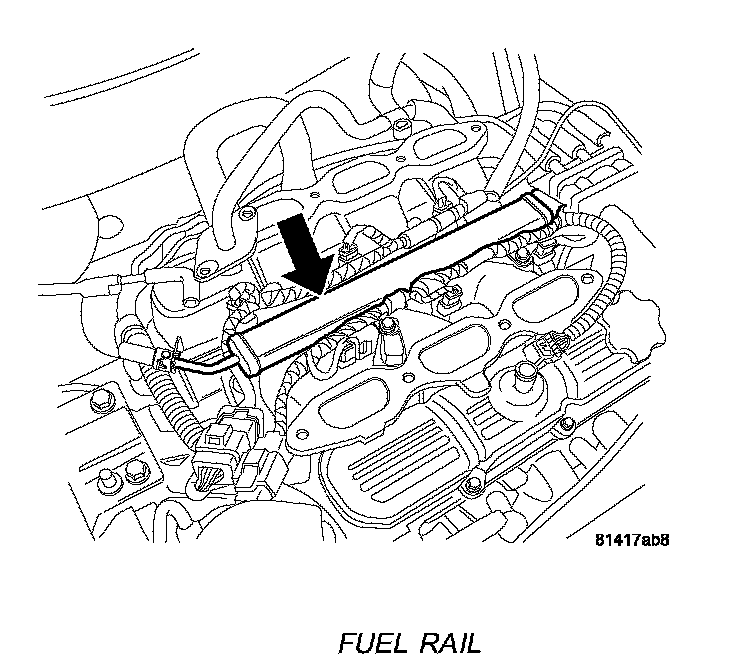 81417ab8

FUEL RAIL