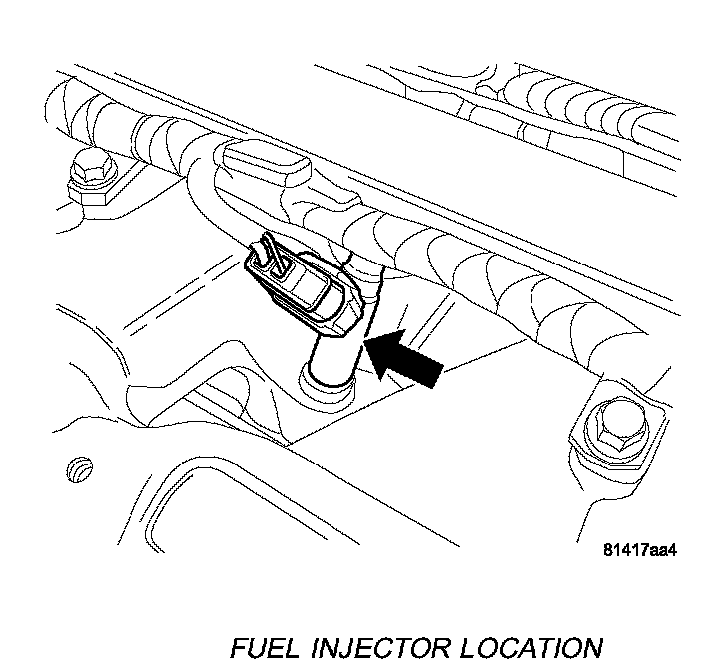 81417aa4

FUEL INJECTOR LOCATION