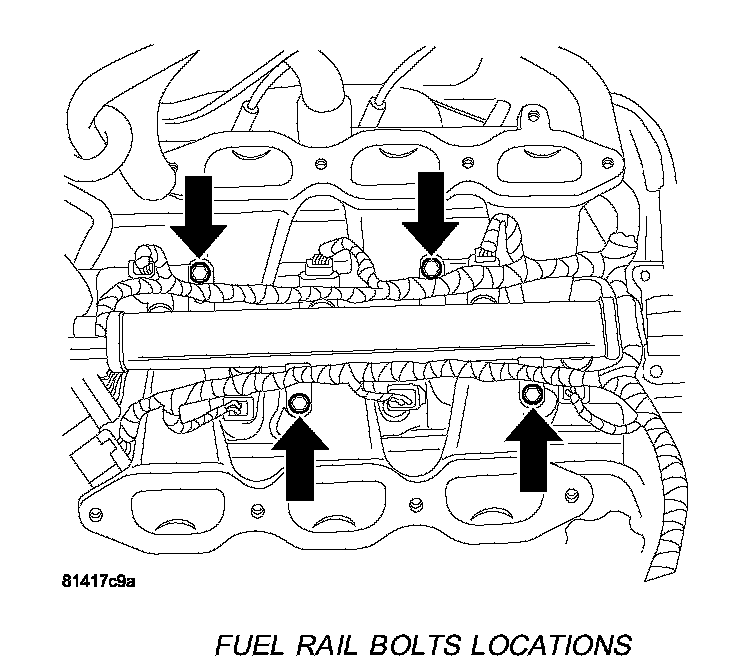 81417c9a

FUEL RAIL BOLTS LOCATIONS