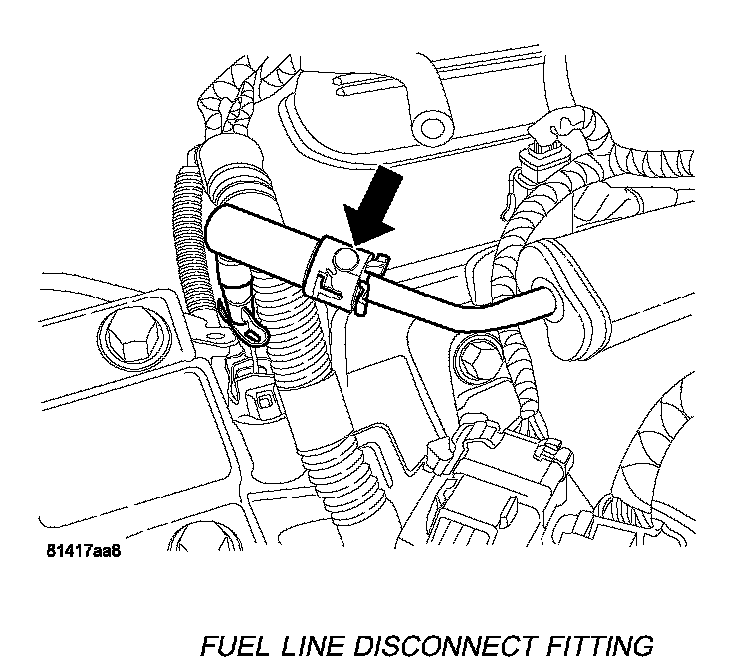 81417aa8

FUEL LINE DISCONNECT FITTING