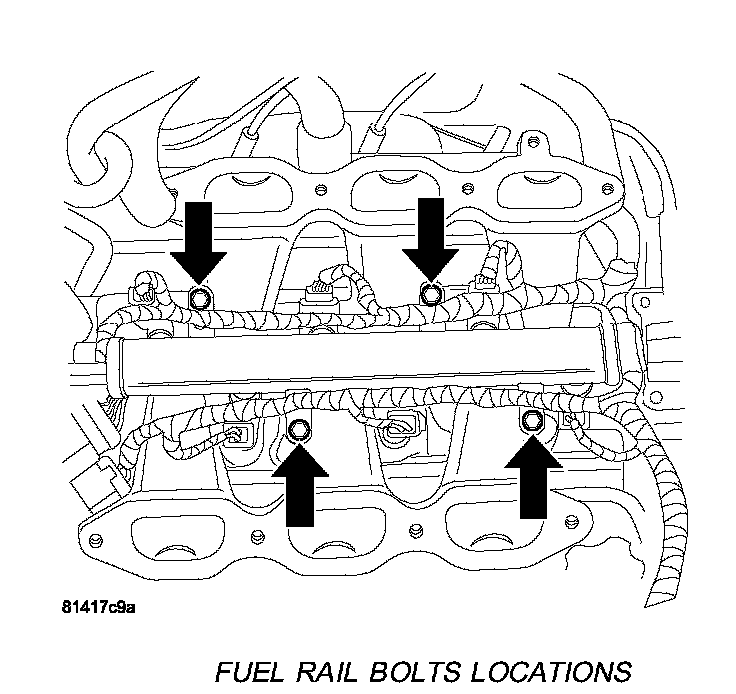 81417c9a

FUEL RAIL BOLTS LOCATIONS